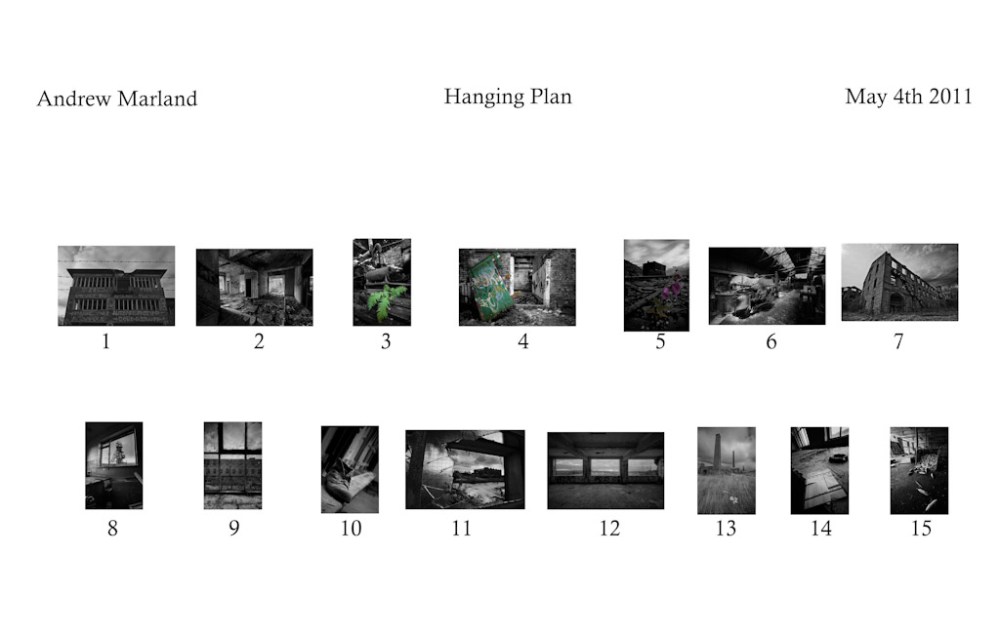 Andrew Marland

Hanging Plan

May 4th 2011

1 2 3 4 5 6 7

8 9 10 11 12 13 14 15